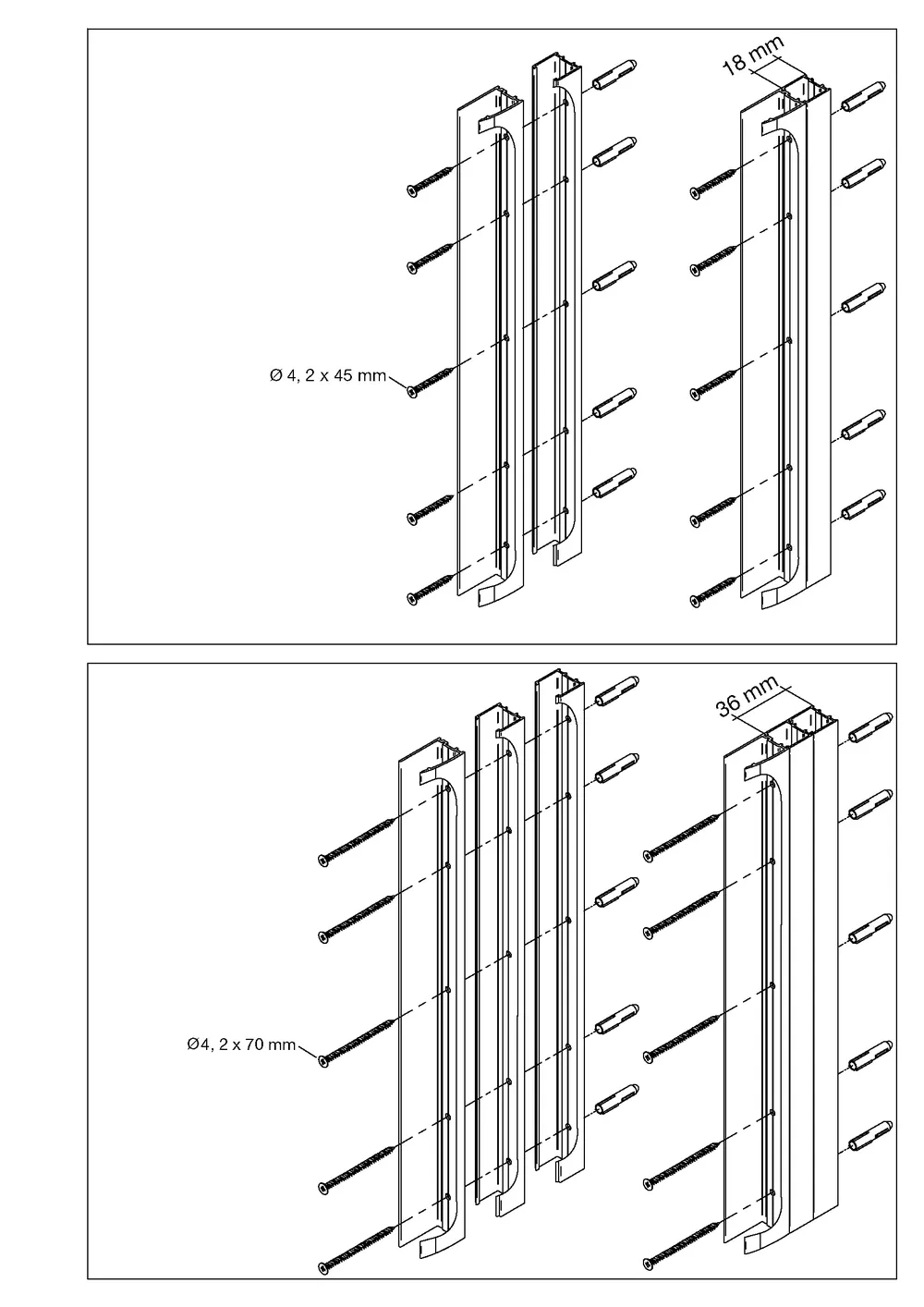 18 mm

Ø 4, 2 x 45 mm

36 mm

Ø4, 2 x 70 mm